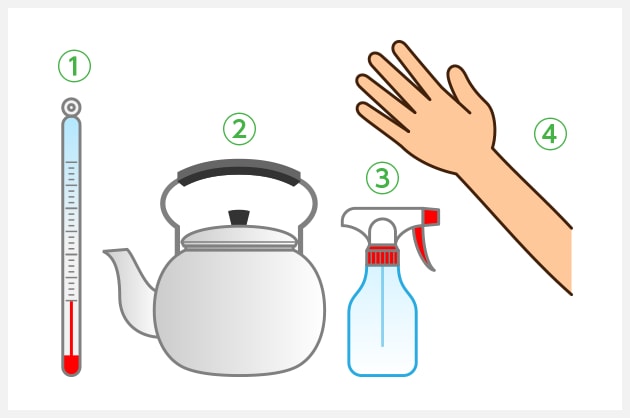 ①
②
③
④