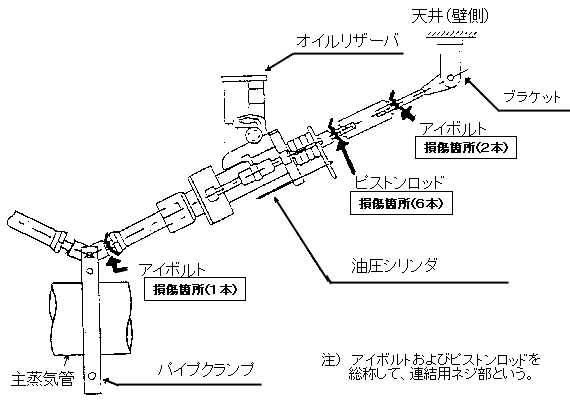 天井(壁側)

オイルリザーバ

ブラケット

アイボルト
損傷箇所(2本)

ピストンロッド
損傷箇所(6本)

油圧シリンダ

アイボルト
損傷箇所(1本)

主蒸気管

パイプクランプ

注) アイボルトおよびピストンロッドを総称して、連結用ネジ部という。