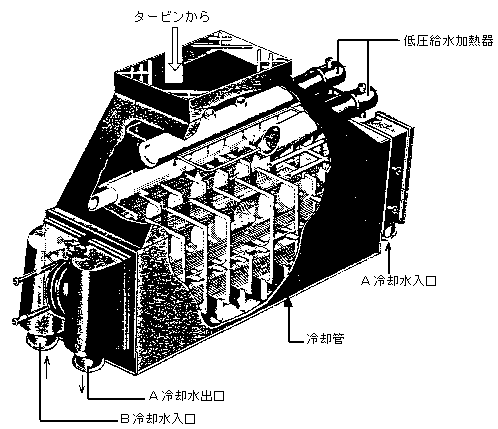 タービンから

低圧給水加熱器

A 冷却水入口

冷却管

A 冷却水出口

B 冷却水入口