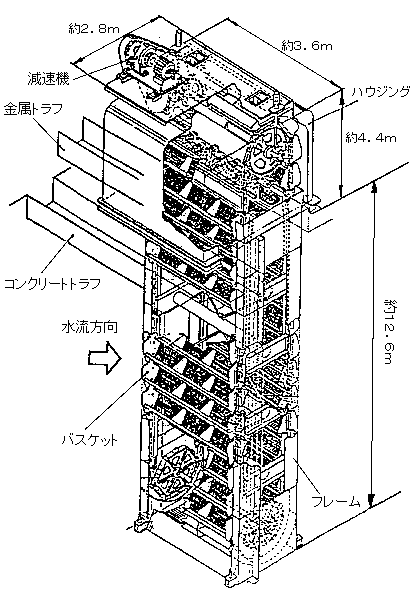 約2.8m
約3.6m
減速機
ハウジング
金属トラフ
約4.4m
コンクリートトラフ
水流方向
約12.6m
バスケット
フレーム