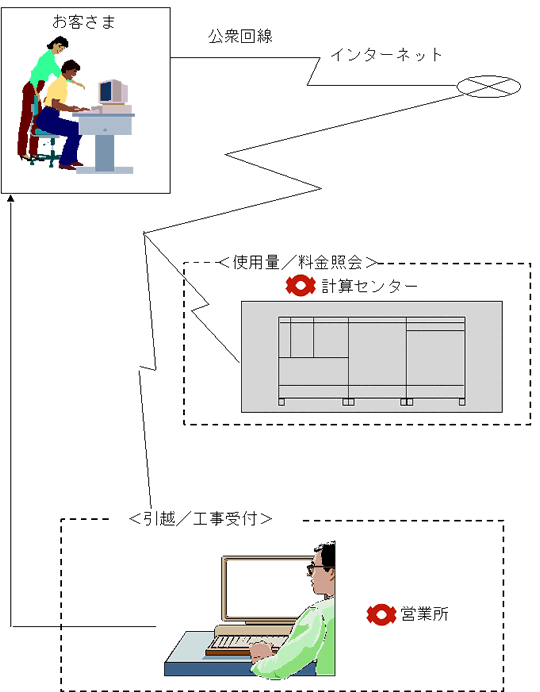 お客さま

公衆回線

インターネット

＜使用量／料金照会＞

計算センター

＜引越／工事受付＞

営業所