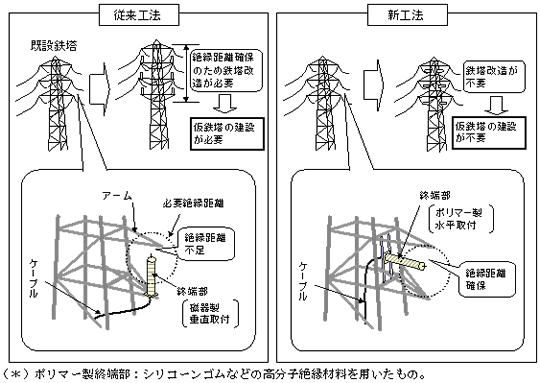 従来工法

既設鉄塔

絶縁距離確保のため鉄塔改造が必要

仮鉄塔の建設が必要

アーム

必要絶縁距離

絶縁距離不足

ケーブル

終端部

磁器製
垂直取付

新工法

鉄塔改造が不要

仮鉄塔の建設が不要

終端部

ポリマー製
水平取付

ケーブル

絶縁距離確保

（＊）ポリマー製終端部：シリコーンゴムなどの高分子絶縁材料を用いたもの。