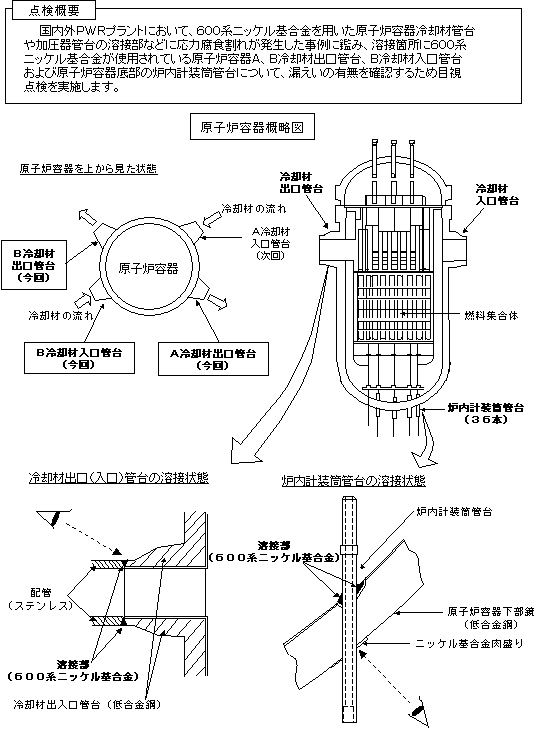 点検概要

国内外PWRプラントにおいて、600系ニッケル基合金を用いた原子炉容器冷却材管台や加圧器管台の溶接部などに応力腐食割れが発生した事例に鑑み、溶接箇所に600系ニッケル基合金が使用されている原子炉容器A、B冷却材出口管台、B冷却材入口管台および原子炉容器底部の炉内計装筒管台について、漏えいの有無を確認するため目視点検を実施します。

原子炉容器概略図

原子炉容器を上から見た状態

冷却材の流れ

A冷却材入口管台（次回）

B冷却材出口管台（今回）

原子炉容器

冷却材の流れ

B冷却材入口管台（今回）

A冷却材出口管台（今回）

冷却材出口管台

冷却材入口管台

燃料集合体

炉内計装筒管台（３６本）

冷却材出口（入口）管台の溶接状態

配管（ステンレス）

溶接部（６００系ニッケル基合金）

冷却材出入口管台（低合金鋼）

炉内計装筒管台の溶接状態

炉内計装筒管台

溶接部（６００系ニッケル基合金）

原子炉容器下部鏡（低合金鋼）

ニッケル基合金肉盛り